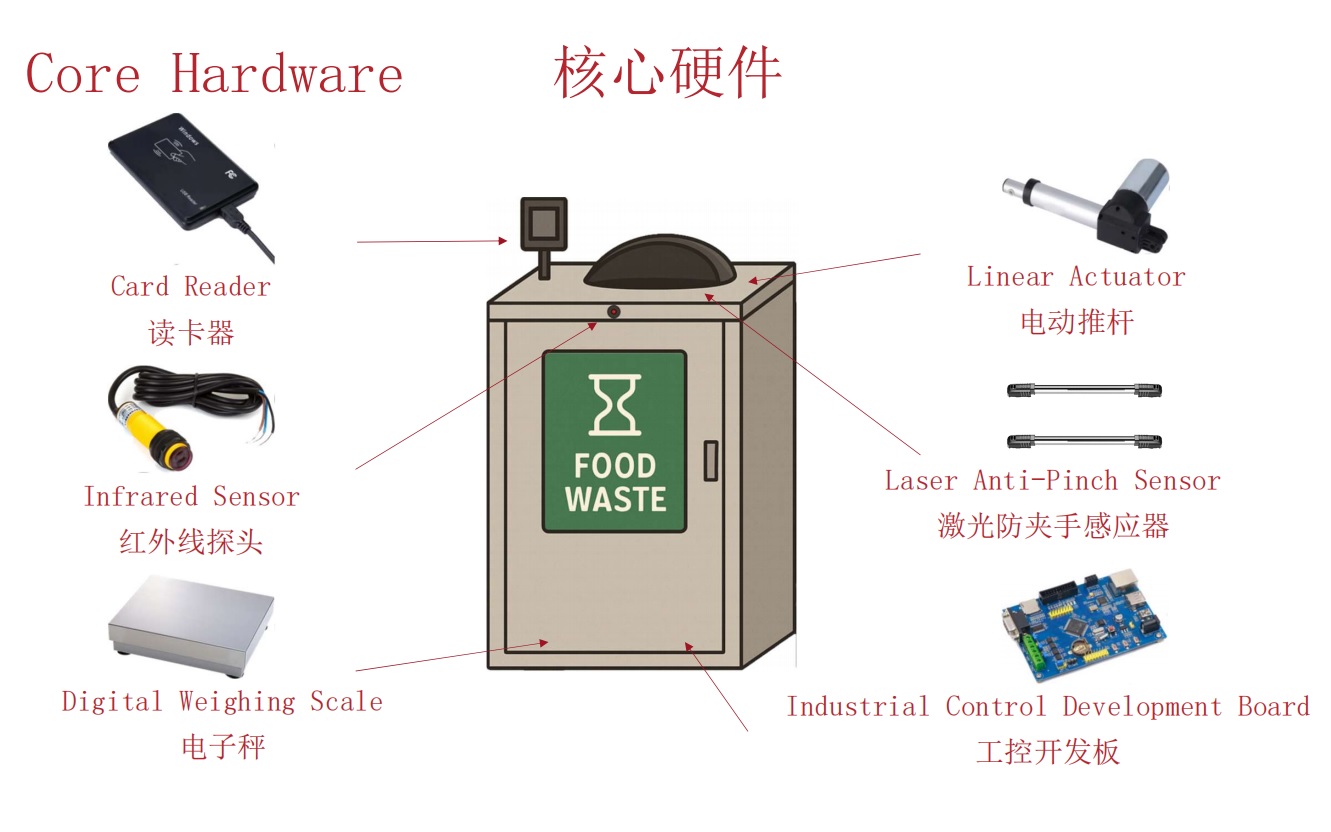 Core Hardware 核心硬件

Card Reader
读卡器

Infrared Sensor
红外线探头

Digital Weighing Scale
电子秤

FOOD WASTE

Linear Actuator
电动推杆

Laser Anti-Pinch Sensor
激光防夹手感应器

Industrial Control Development Board
工控开发板