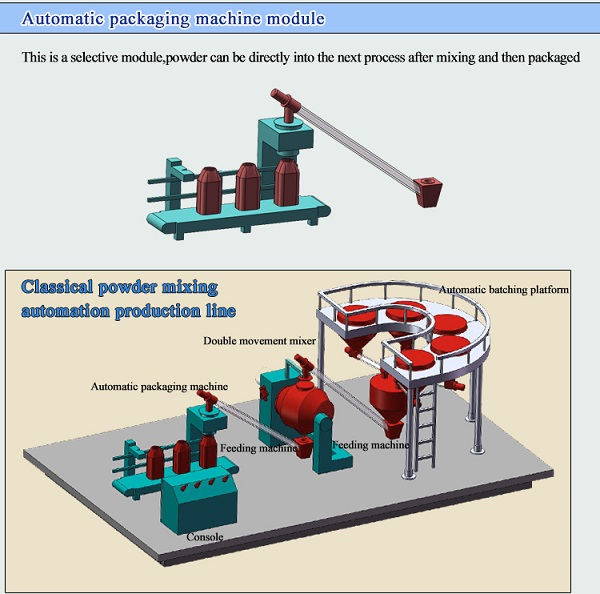 Automatic packaging machine module

This is a selective module,powder can be directly into the next process after mixing and then packaged

Classical powder mixing automation production line

Automatic batching platform

Double movement mixer

Automatic packaging machine

Feeding machine

Feeding machine

Console